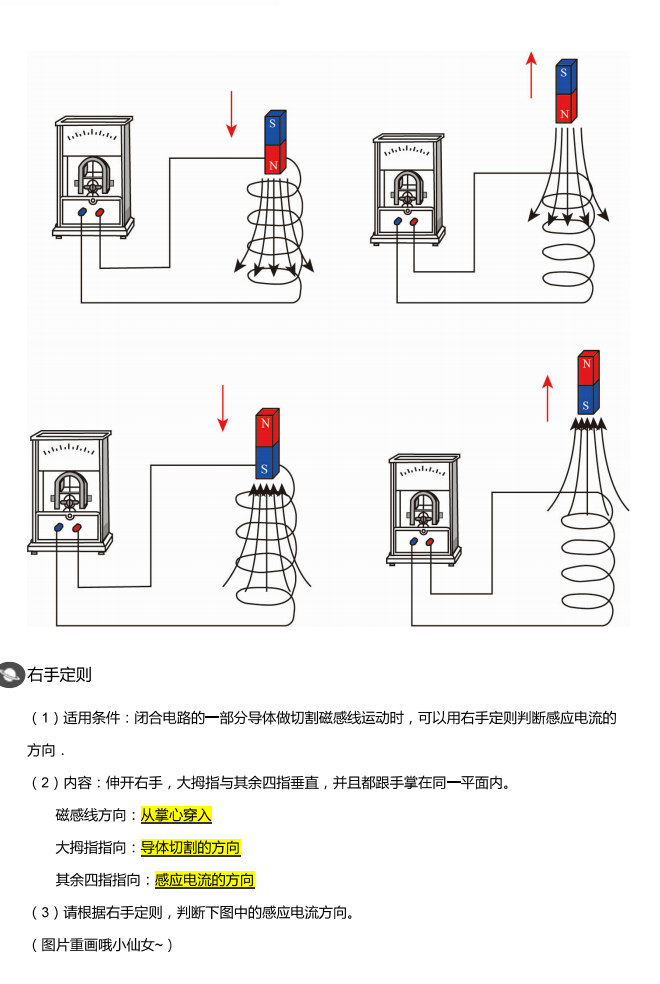 S
N

S
N

N
S

N
S

右手定则

（1）适用条件：闭合电路的一部分导体做切割磁感线运动时，可以用右手定则判断感应电流的方向．

（2）内容：伸开右手，大拇指与其余四指垂直，并且都跟手掌在同一平面内。

磁感线方向：从掌心穿入

大拇指指向：导体切割的方向

其余四指指向：感应电流的方向

（3）请根据右手定则，判断下图中的感应电流方向。

（图片重画哦小仙女~）